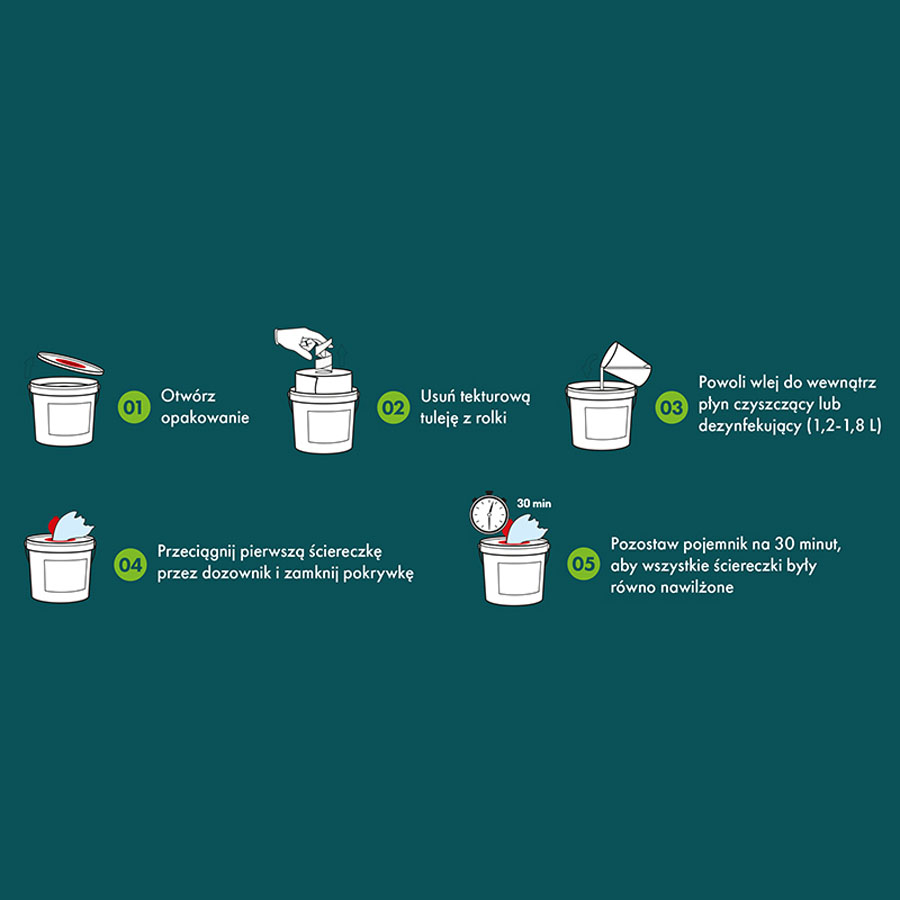 01 Otwórz opakowanie

02 Usuń tekturową tuleję z rolki

03 Powoli wlej do wewnątrz płyn czyszczący lub dezynfekujący (1,2-1,8 L)

04 Przeciągnij pierwszą ściereczkę przez dozownik i zamknij pokrywkę

30 min

05 Pozostaw pojemnik na 30 minut, aby wszystkie ściereczki były równo nawilżone